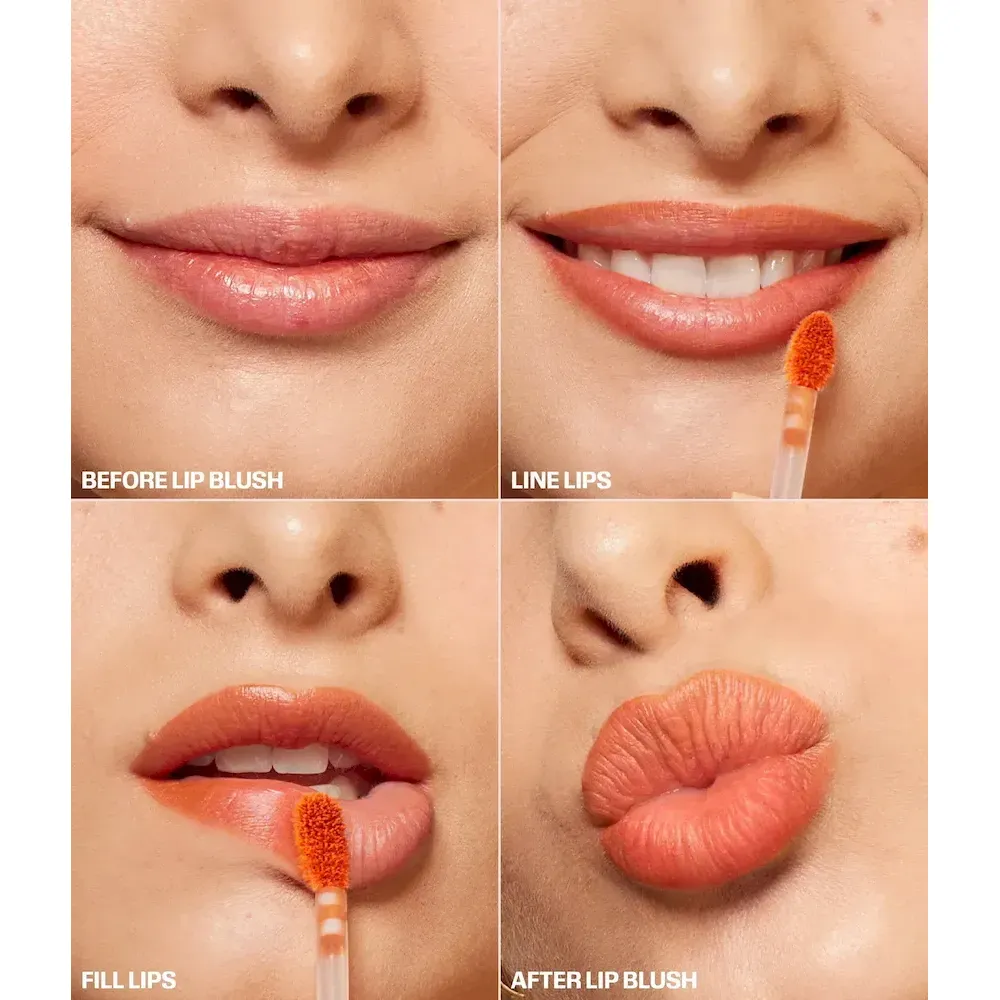 BEFORE LIP BLUSH

LINE LIPS

FILL LIPS

AFTER LIP BLUSH