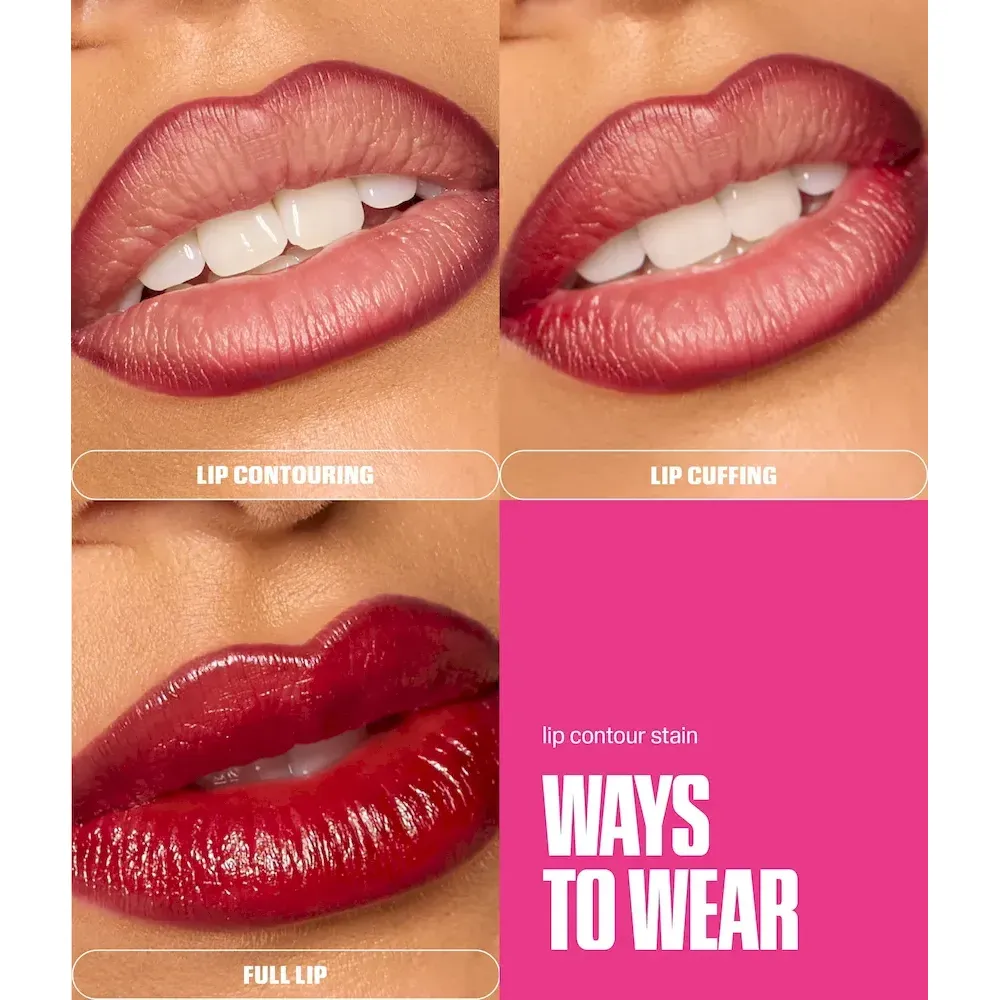 LIP CONTOURING

LIP CUFFING

FULL LIP

lip contour stain

WAYS TO WEAR