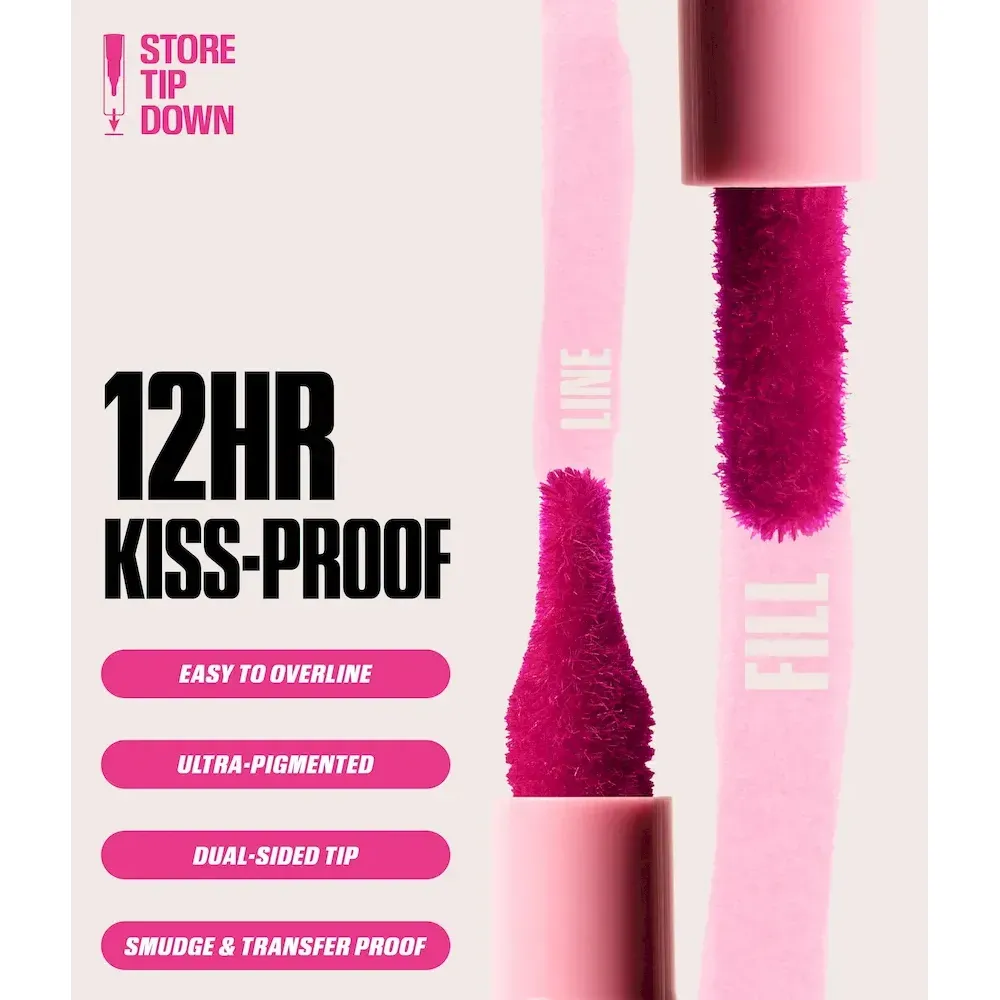 STORE TIP DOWN

12HR KISS-PROOF

EASY TO OVERLINE

ULTRA-PIGMENTED

DUAL-SIDED TIP

SMUDGE & TRANSFER PROOF

LINE

FILL