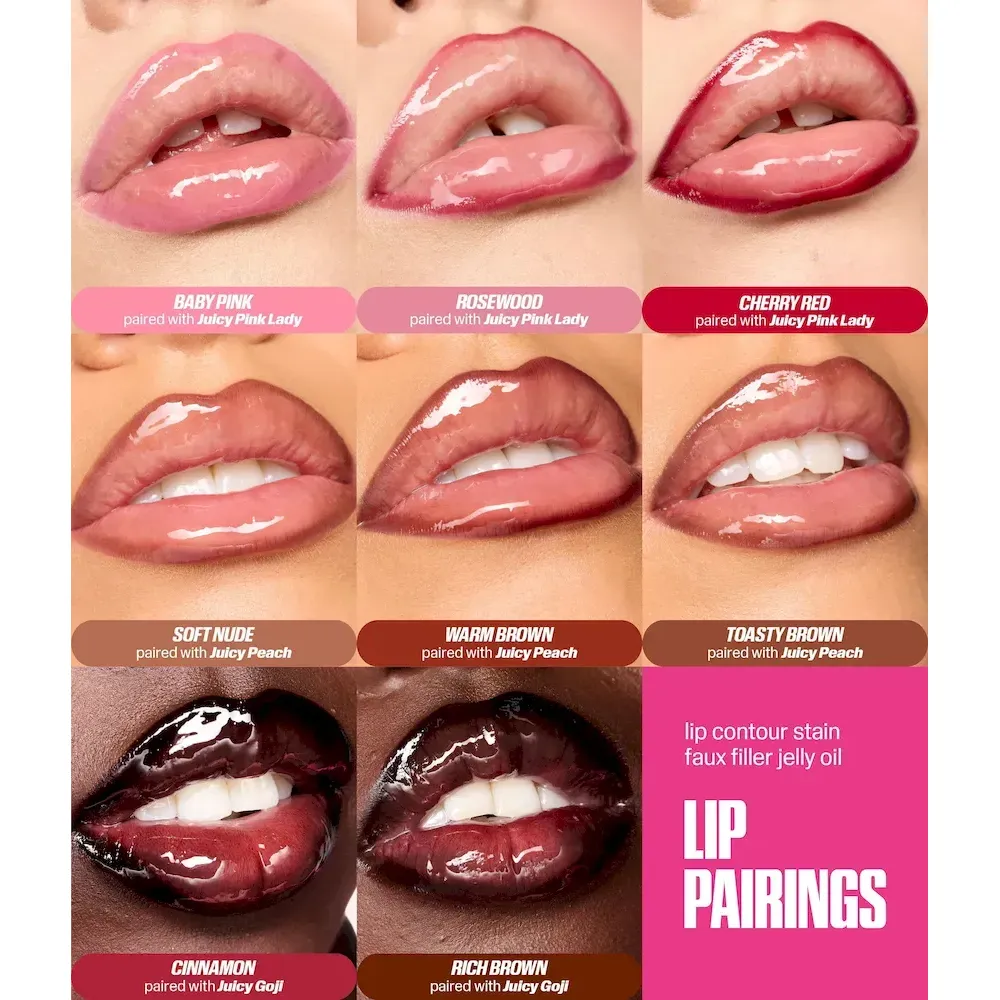 BABY PINK
paired with Juicy Pink Lady

ROSEWOOD
paired with Juicy Pink Lady

CHERRY RED
paired with Juicy Pink Lady

SOFT NUDE
paired with Juicy Peach

WARM BROWN
paired with Juicy Peach

TOASTY BROWN
paired with Juicy Peach

CINNAMON
paired with Juicy Goji

RICH BROWN
paired with Juicy Goji

lip contour stain
faux filler jelly oil

LIP PAIRINGS