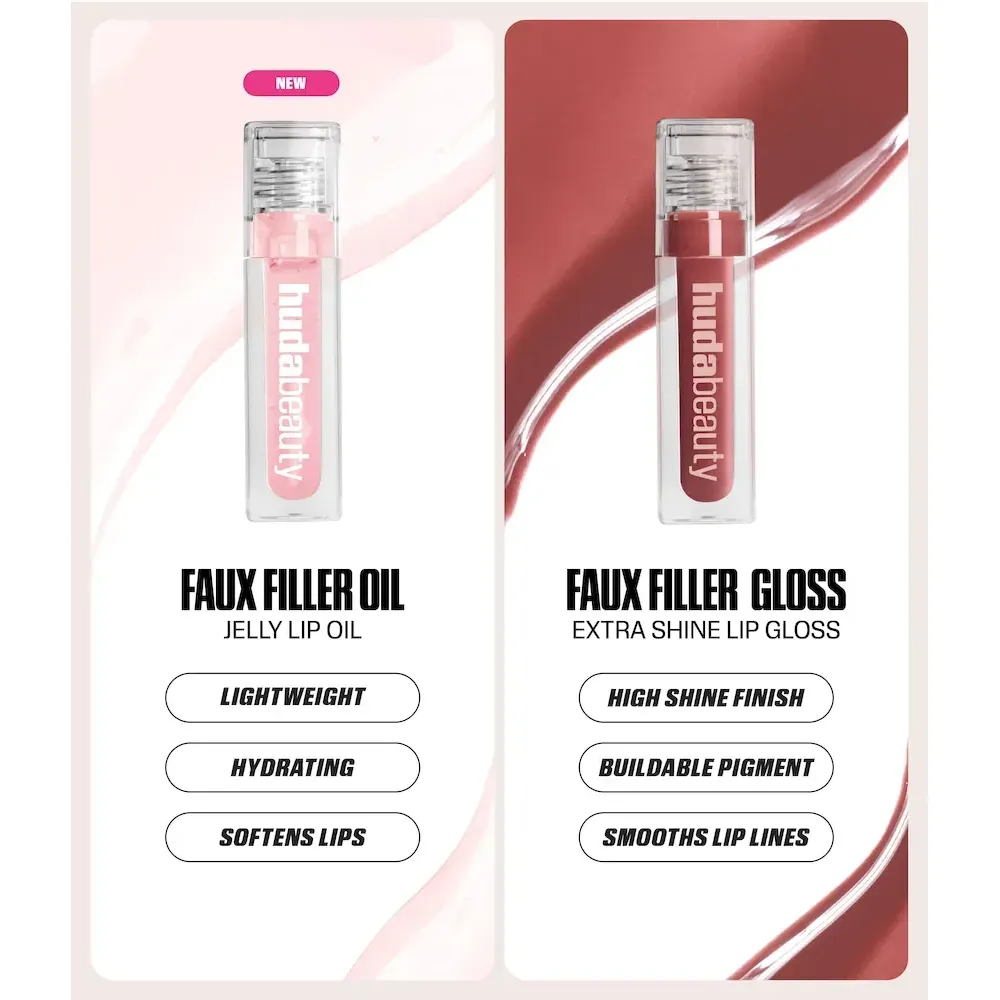 NEW

hudabeauty

FAUX FILLER OIL
JELLY LIP OIL

LIGHTWEIGHT

HYDRATING

SOFTENS LIPS

hudabeauty

FAUX FILLER GLOSS
EXTRA SHINE LIP GLOSS

HIGH SHINE FINISH

BUILDABLE PIGMENT

SMOOTHS LIP LINES