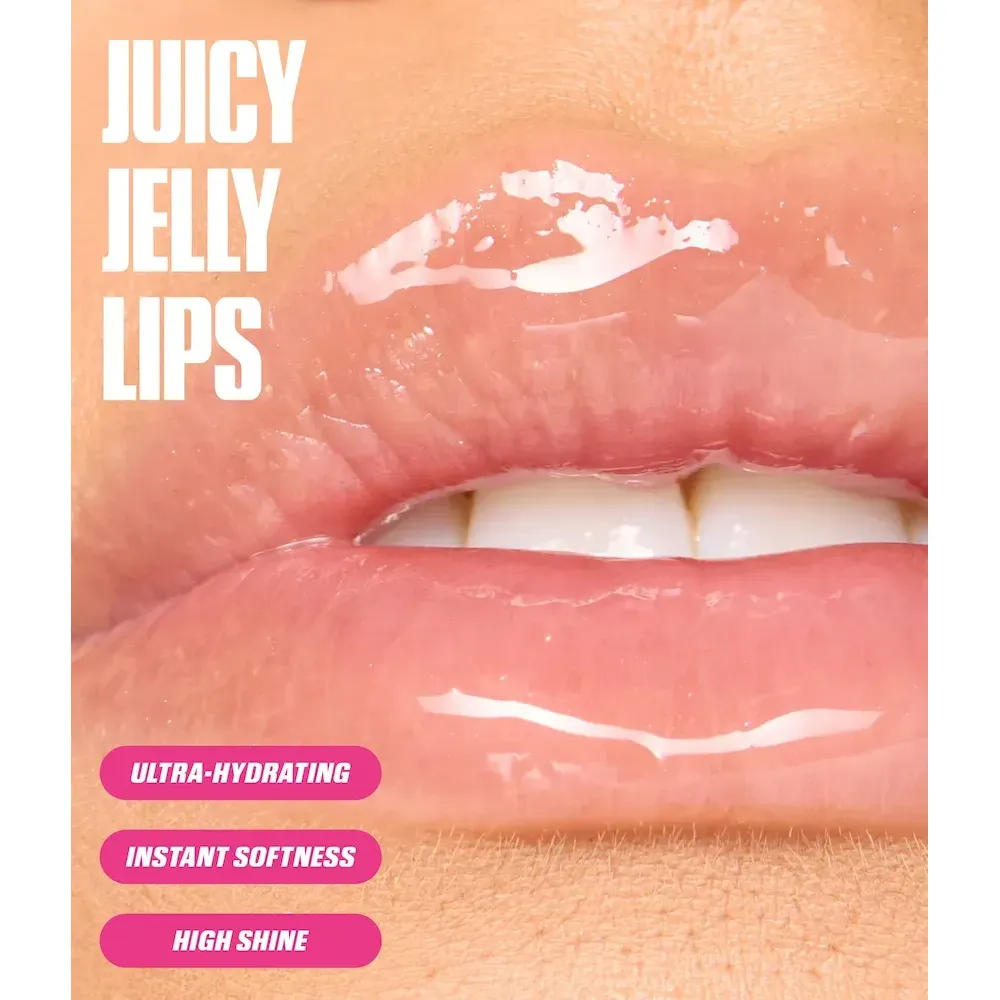 JUICY
JELLY
LIPS

ULTRA-HYDRATING

INSTANT SOFTNESS

HIGH SHINE