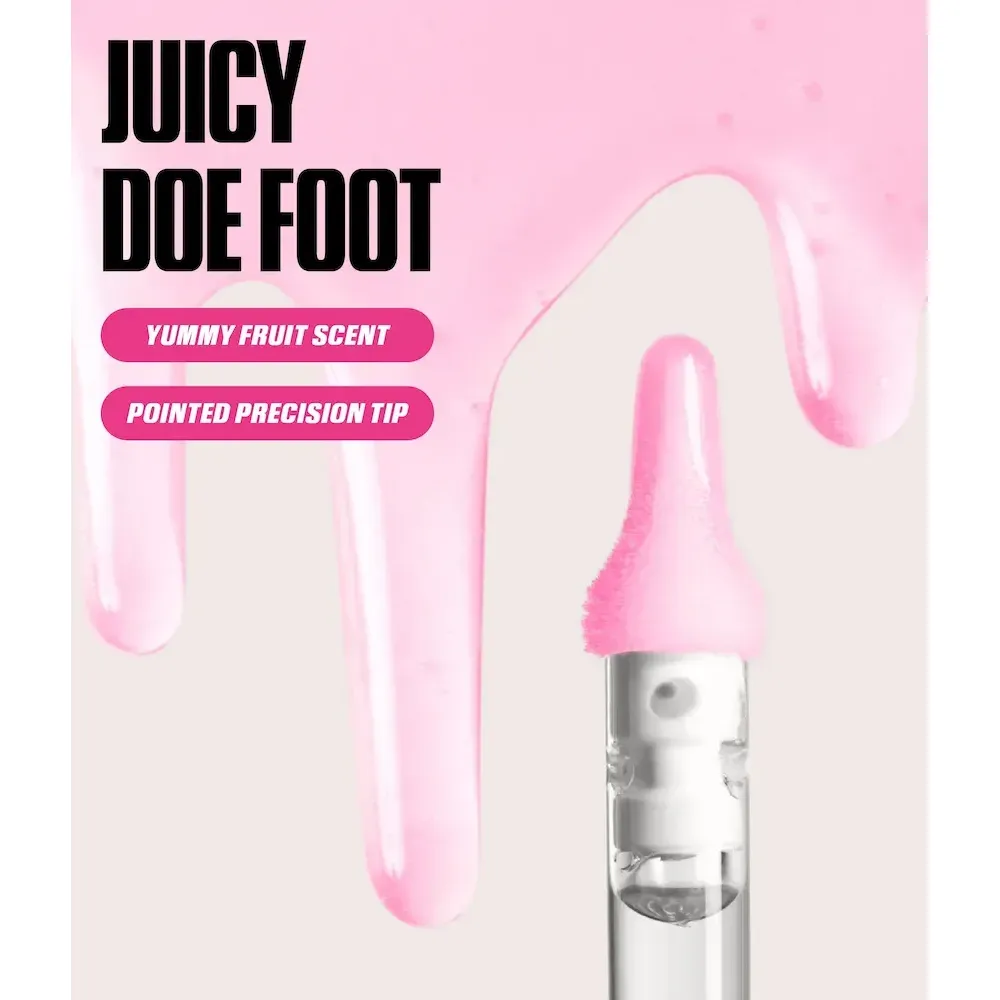 JUICY DOE FOOT

YUMMY FRUIT SCENT

POINTED PRECISION TIP