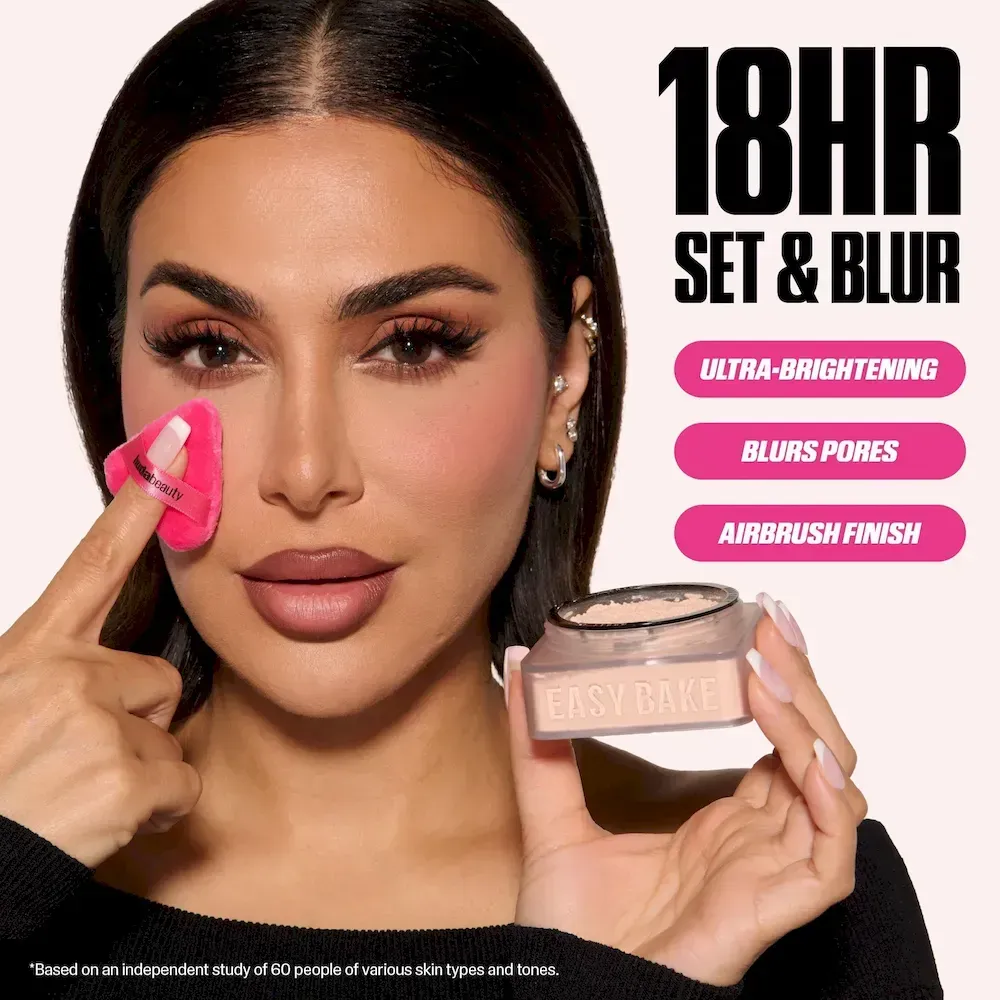 18HR
SET & BLUR

ULTRA-BRIGHTENING

BLURS PORES

AIRBRUSH FINISH

hudabeauty

EASY BAKE

*Based on an independent study of 60 people of various skin types and tones.