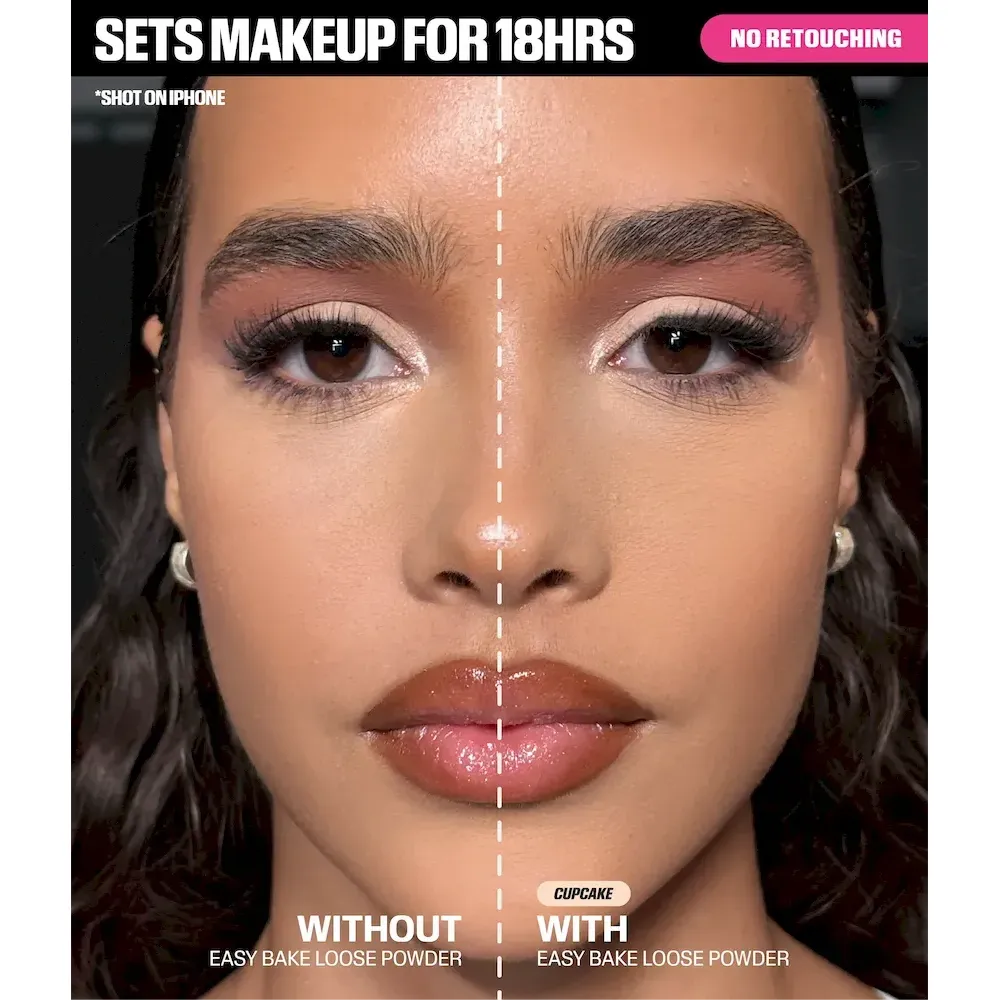 SETS MAKEUP FOR 18HRS

NO RETOUCHING

*SHOT ON IPHONE

WITHOUT
EASY BAKE LOOSE POWDER

CUPCAKE

WITH
EASY BAKE LOOSE POWDER