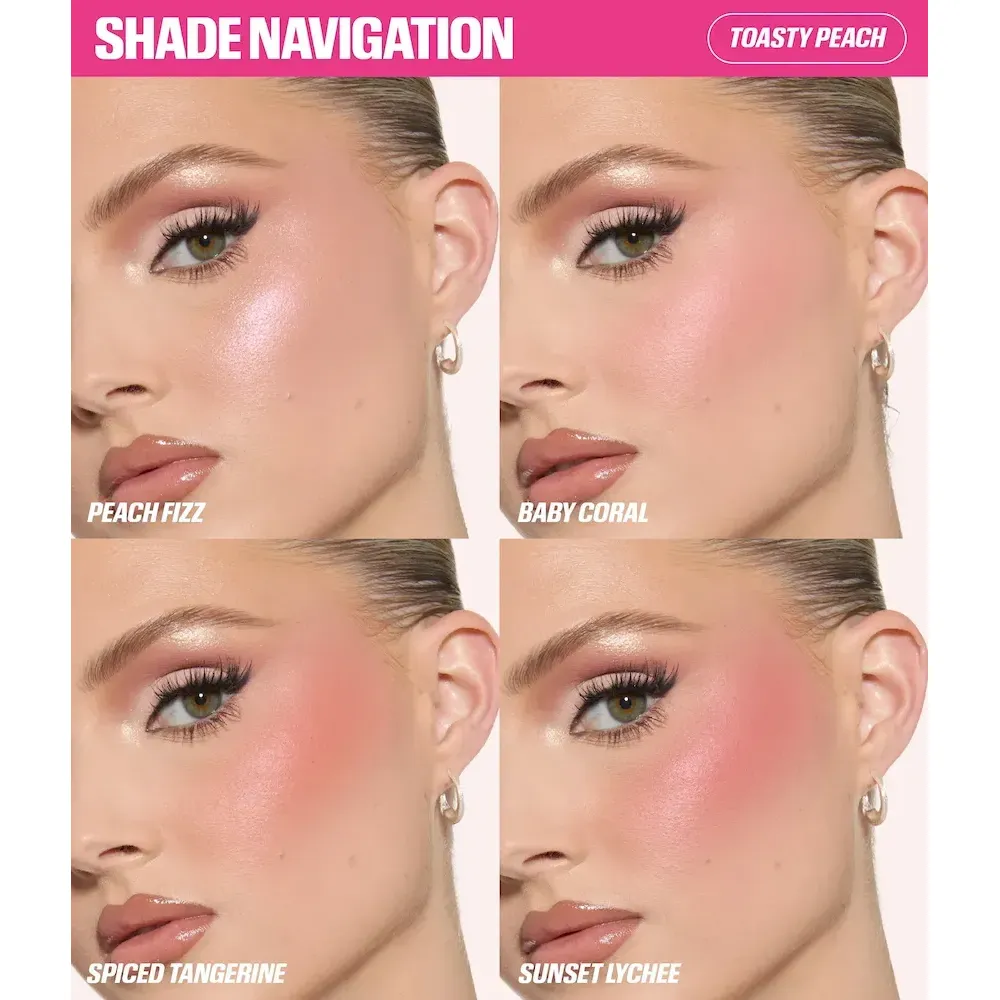 SHADE NAVIGATION

TOASTY PEACH

PEACH FIZZ

BABY CORAL

SPICED TANGERINE

SUNSET LYCHEE