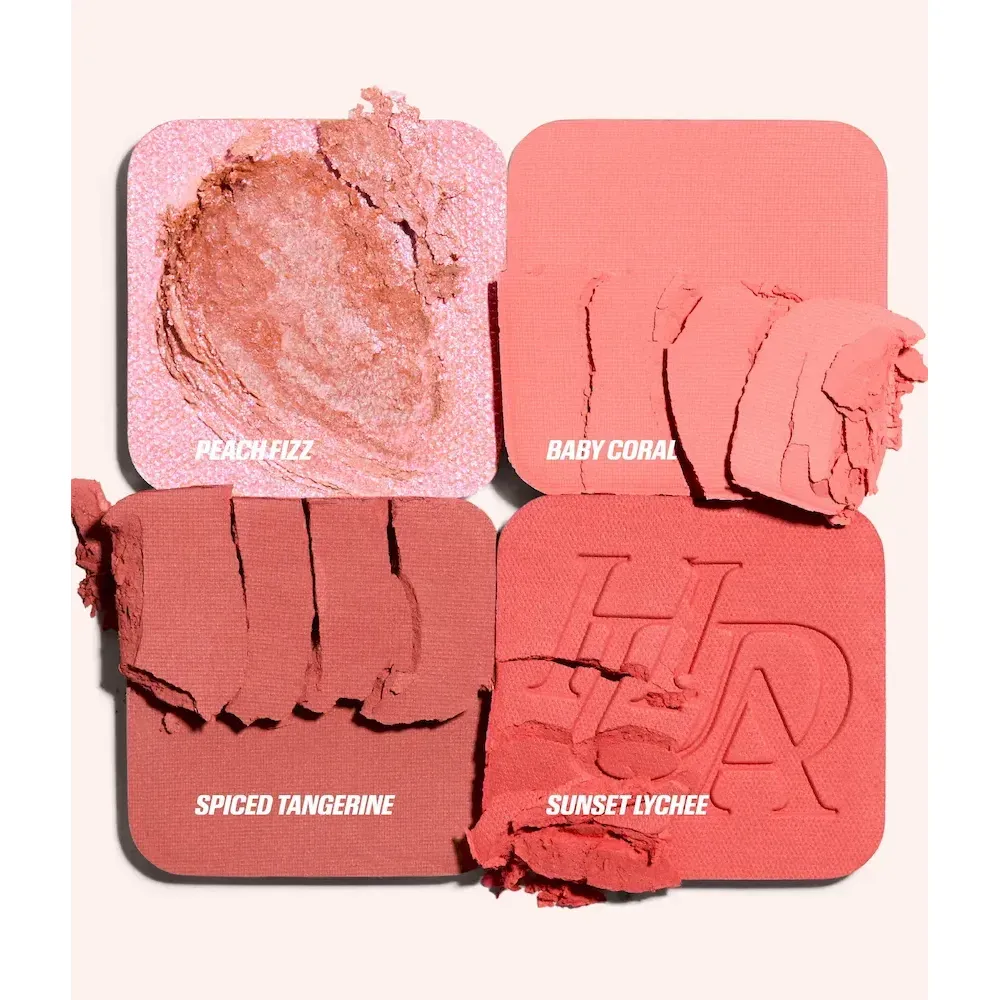 PEACH FIZZ

BABY CORAL

SPICED TANGERINE

SUNSET LYCHEE

HUDA