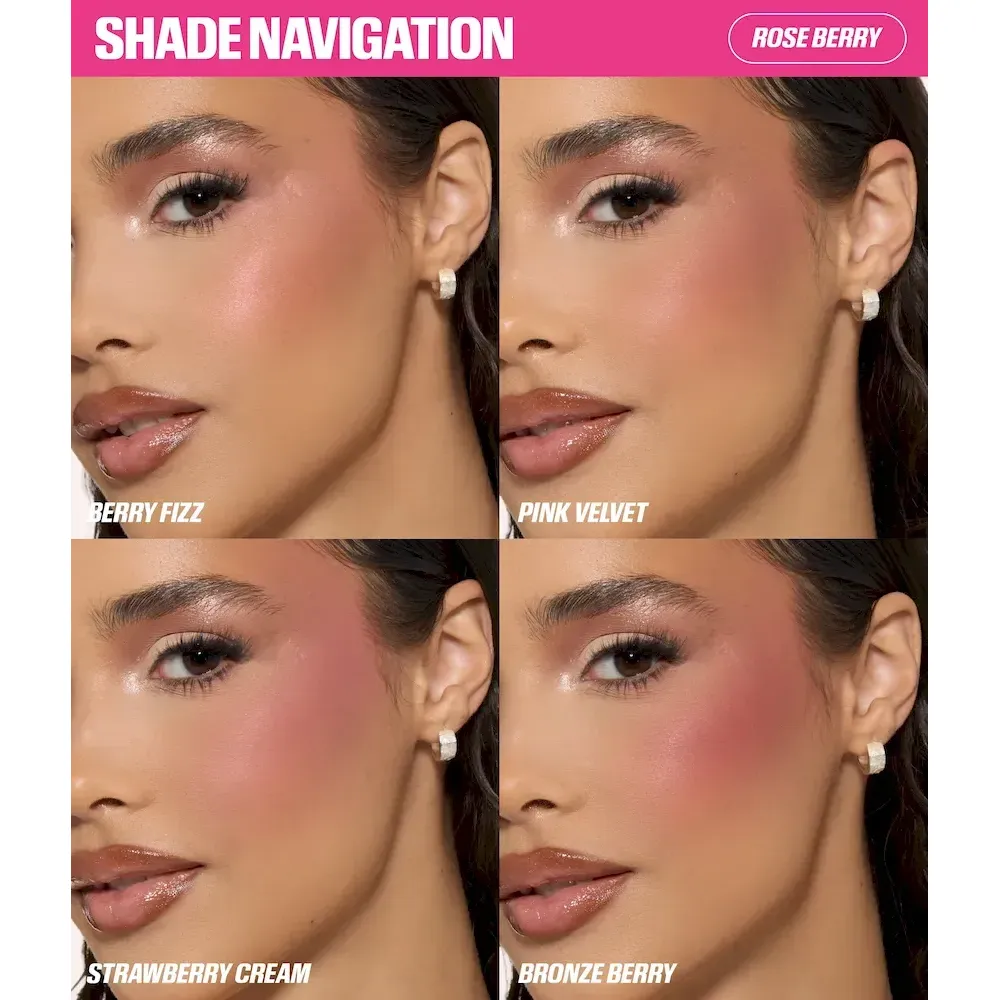 SHADE NAVIGATION

ROSE BERRY

BERRY FIZZ

PINK VELVET

STRAWBERRY CREAM

BRONZE BERRY