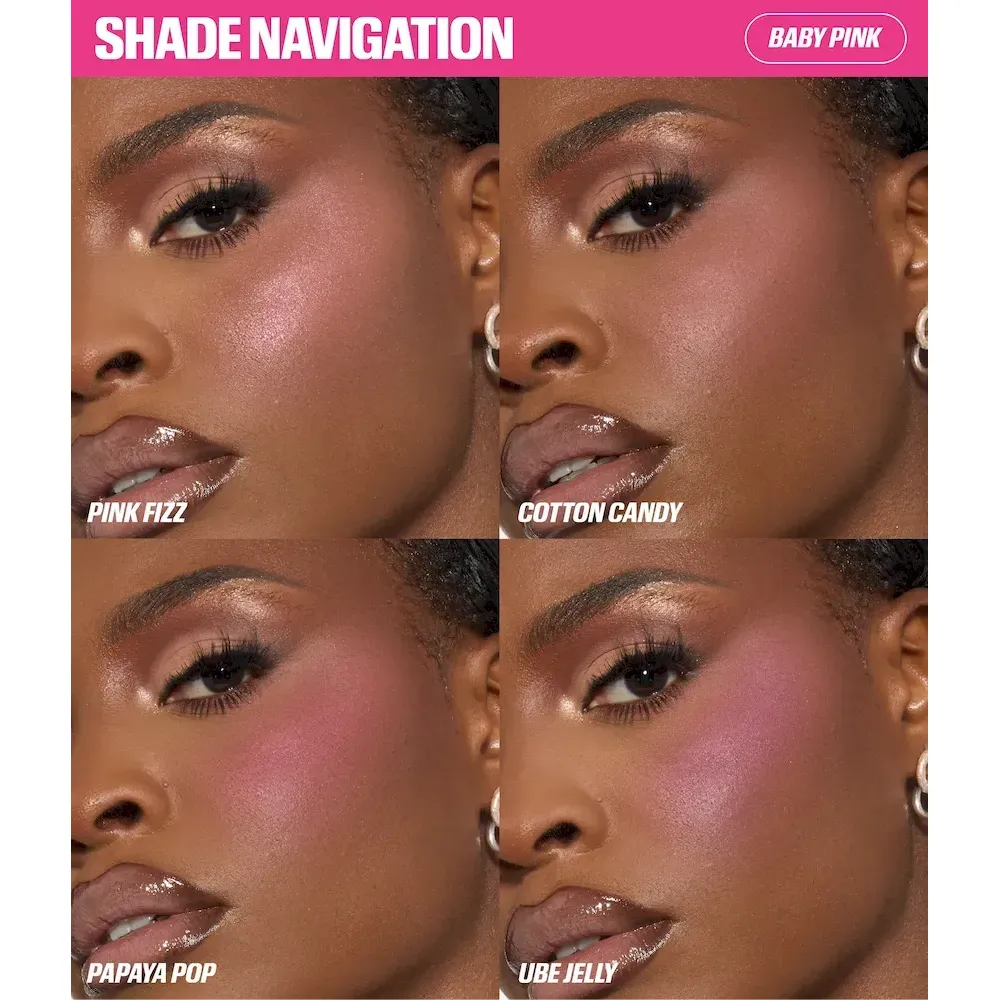 SHADE NAVIGATION

BABY PINK

PINK FIZZ

COTTON CANDY

PAPAYA POP

UBE JELLY