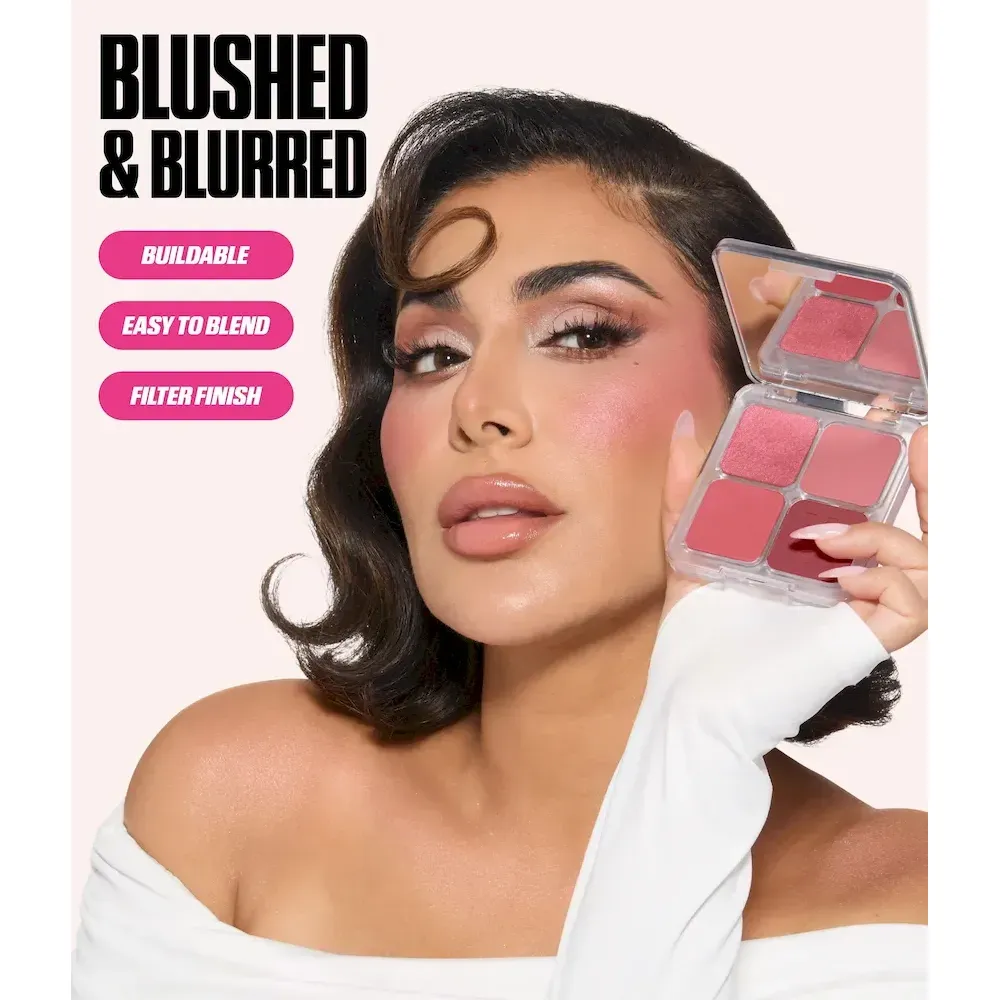 BLUSHED & BLURRED

BUILDABLE

EASY TO BLEND

FILTER FINISH